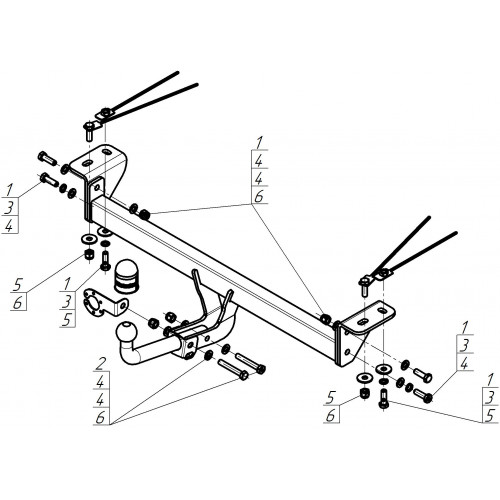 1
4
4
6

1
3
4

5
6

1
3
5

2
4
4
6

1
3
4

5
6

1
3
5